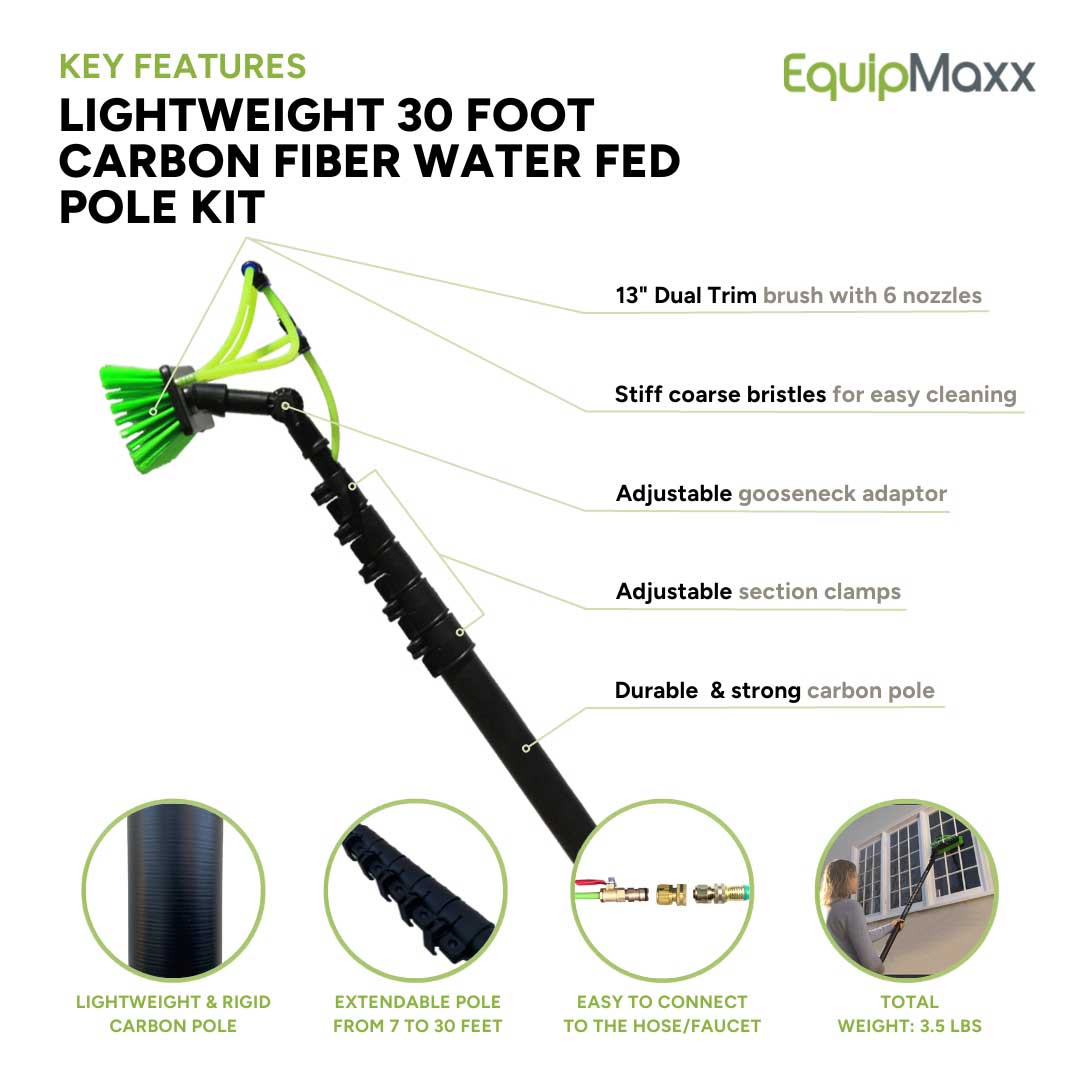 KEY FEATURES

EquipMaxx

LIGHTWEIGHT 30 FOOT CARBON FIBER WATER FED POLE KIT

13" Dual Trim brush with 6 nozzles

Stiff coarse bristles for easy cleaning

Adjustable gooseneck adaptor

Adjustable section clamps

Durable & strong carbon pole

LIGHTWEIGHT & RIGID CARBON POLE

EXTENDABLE POLE FROM 7 TO 30 FEET

EASY TO CONNECT TO THE HOSE/FAUCET

TOTAL WEIGHT: 3.5 LBS