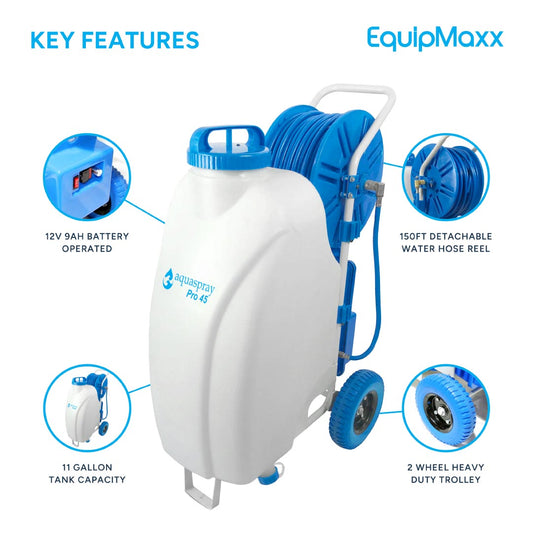 KEY FEATURES

EquipMaxx

12V 9AH BATTERY OPERATED

150FT DETACHABLE WATER HOSE REEL

aquaspray Pro 45

11 GALLON TANK CAPACITY

2 WHEEL HEAVY DUTY TROLLEY