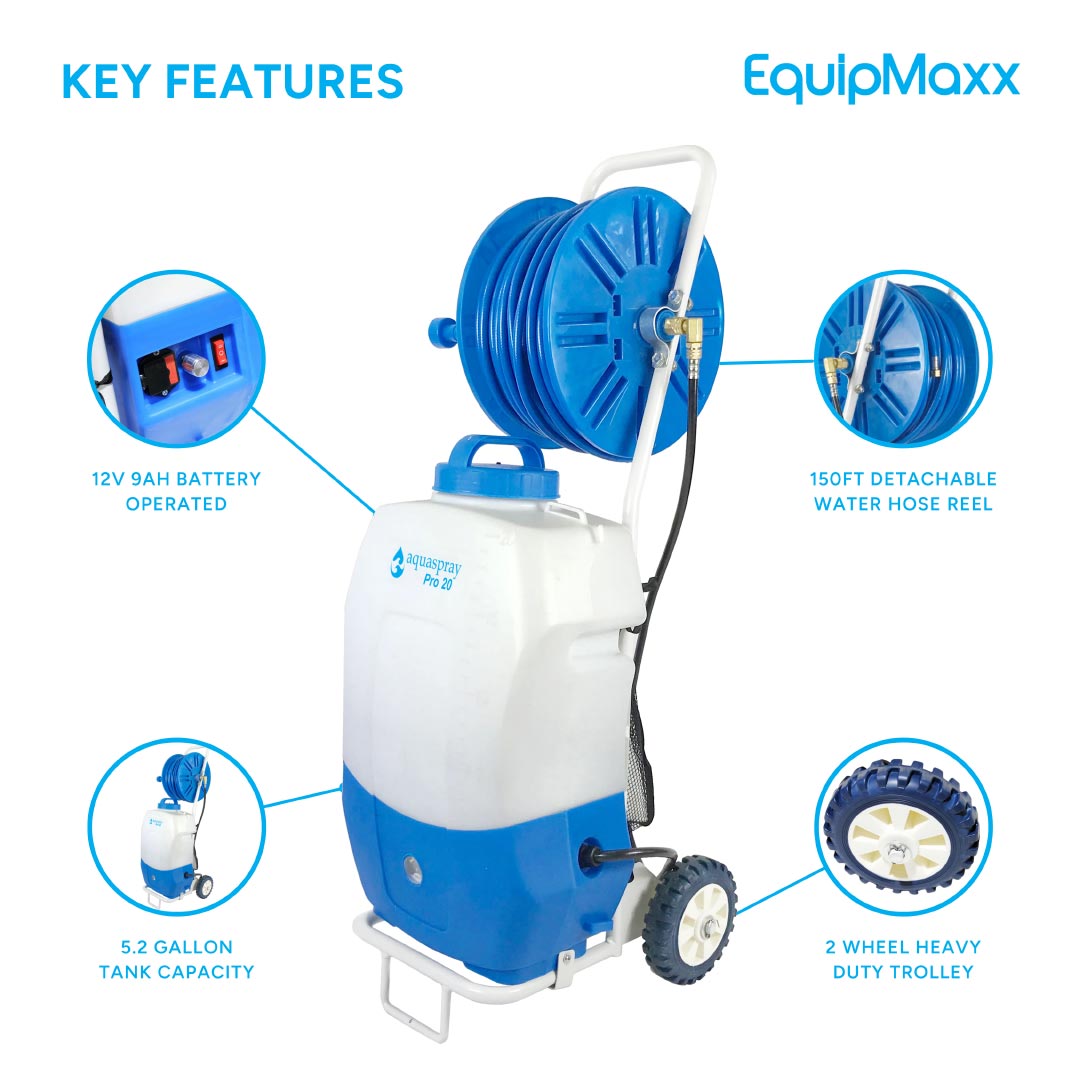 KEY FEATURES

EquipMaxx

12V 9AH BATTERY OPERATED

150FT DETACHABLE WATER HOSE REEL

aquaspray Pro 20

5.2 GALLON TANK CAPACITY

2 WHEEL HEAVY DUTY TROLLEY