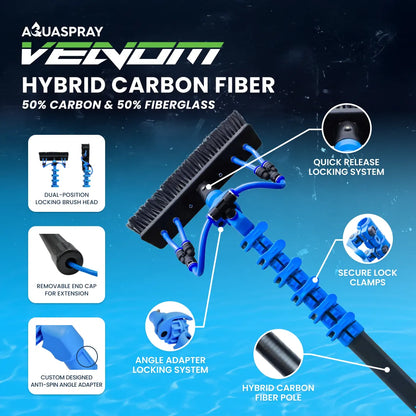 AQUASPRAY
VENOM
HYBRID CARBON FIBER
50% CARBON & 50% FIBERGLASS

DUAL-POSITION LOCKING BRUSH HEAD

REMOVABLE END CAP FOR EXTENSION

CUSTOM DESIGNED ANTI-SPIN ANGLE ADAPTER

QUICK RELEASE LOCKING SYSTEM

SECURE LOCK CLAMPS

ANGLE ADAPTER LOCKING SYSTEM

HYBRID CARBON FIBER POLE