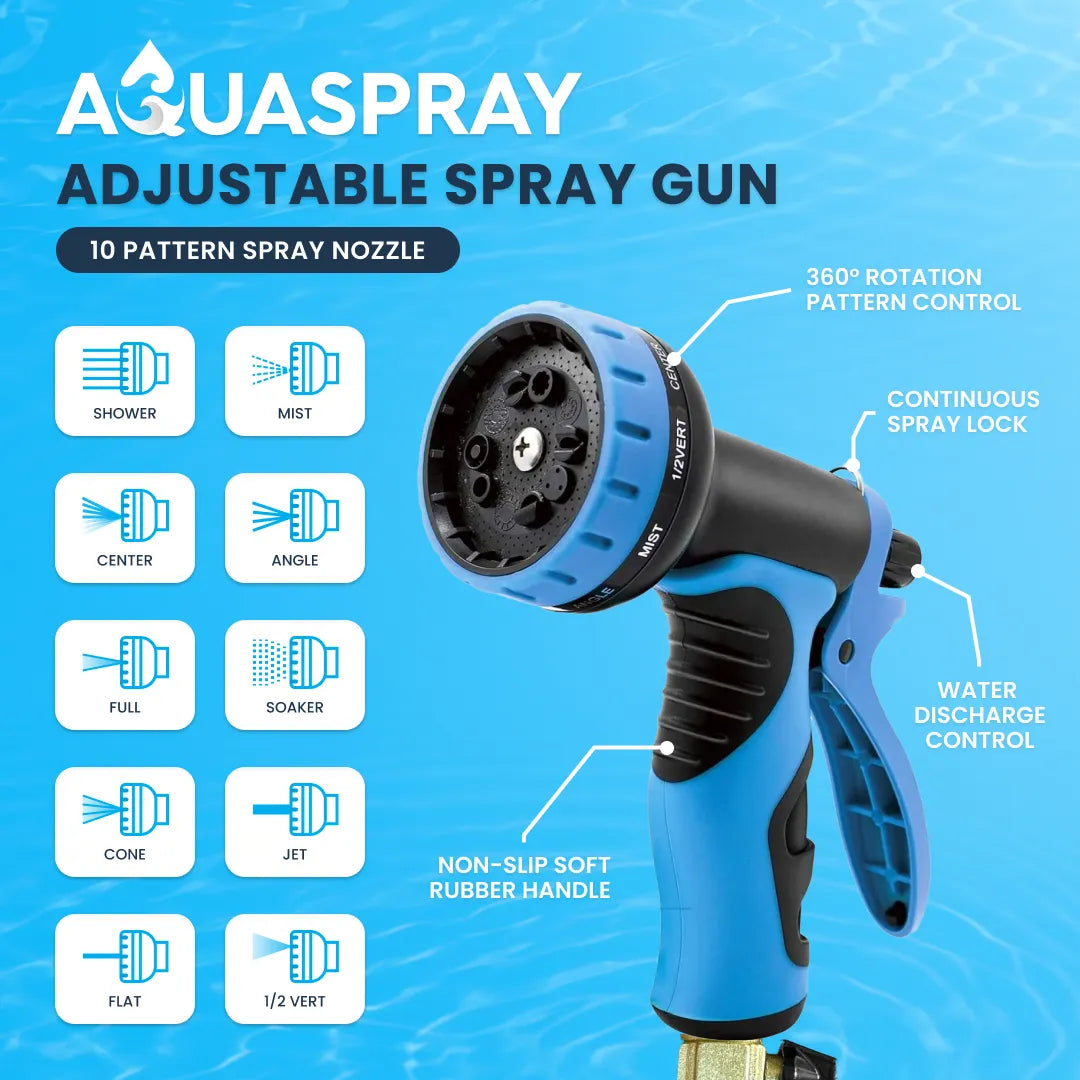 AQUASPRAY
ADJUSTABLE SPRAY GUN
10 PATTERN SPRAY NOZZLE

SHOWER
MIST
CENTER
ANGLE
FULL
SOAKER
CONE
JET
FLAT
1/2 VERT

360° ROTATION PATTERN CONTROL
CONTINUOUS SPRAY LOCK
WATER DISCHARGE CONTROL
NON-SLIP SOFT RUBBER HANDLE

CENTER
1/2VERT
MIST
ANGLE