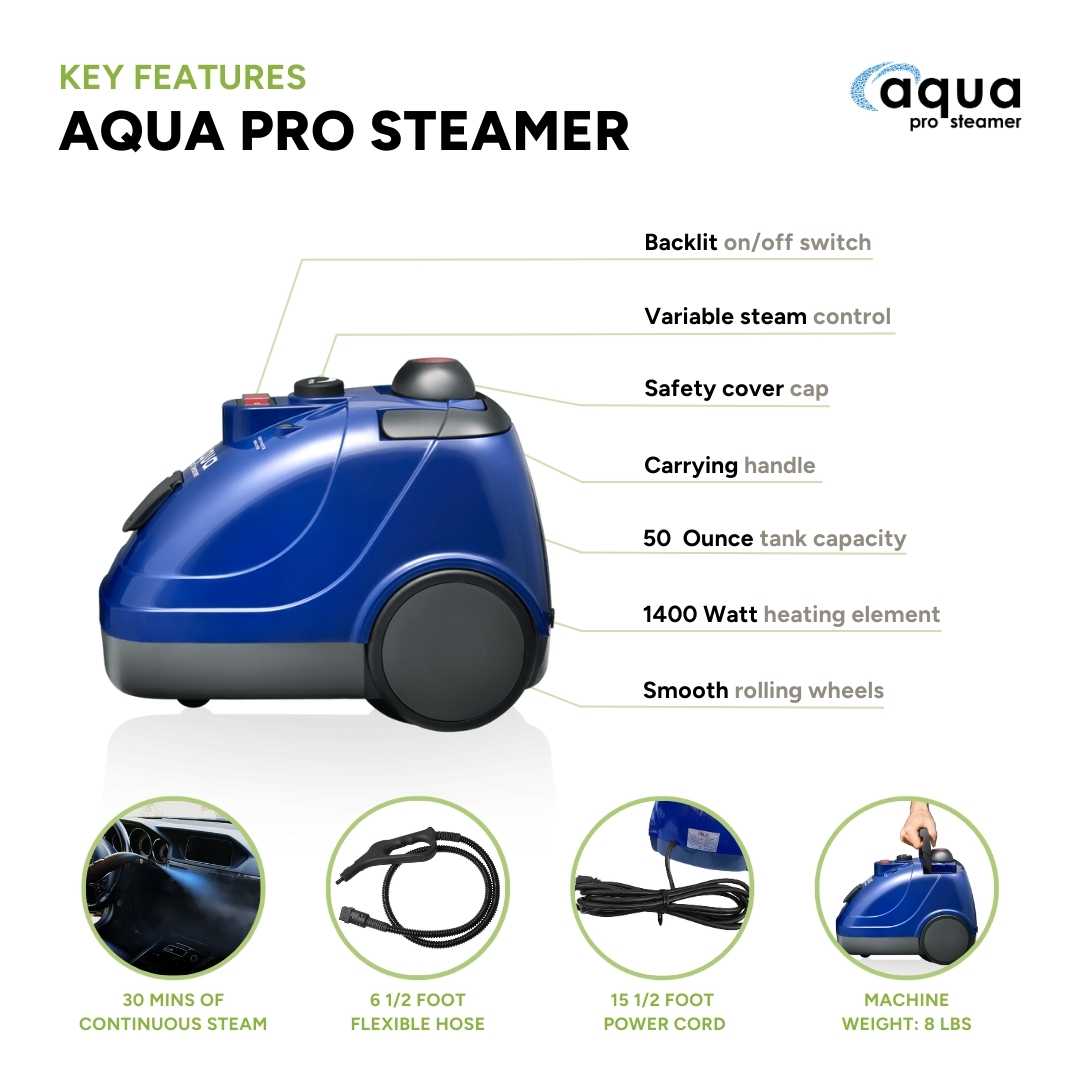 KEY FEATURES
AQUA PRO STEAMER

aqua
pro steamer

Backlit on/off switch

Variable steam control

Safety cover cap

Carrying handle

50 Ounce tank capacity

1400 Watt heating element

Smooth rolling wheels

30 MINS OF CONTINUOUS STEAM

6 1/2 FOOT FLEXIBLE HOSE

15 1/2 FOOT POWER CORD

MACHINE WEIGHT: 8 LBS