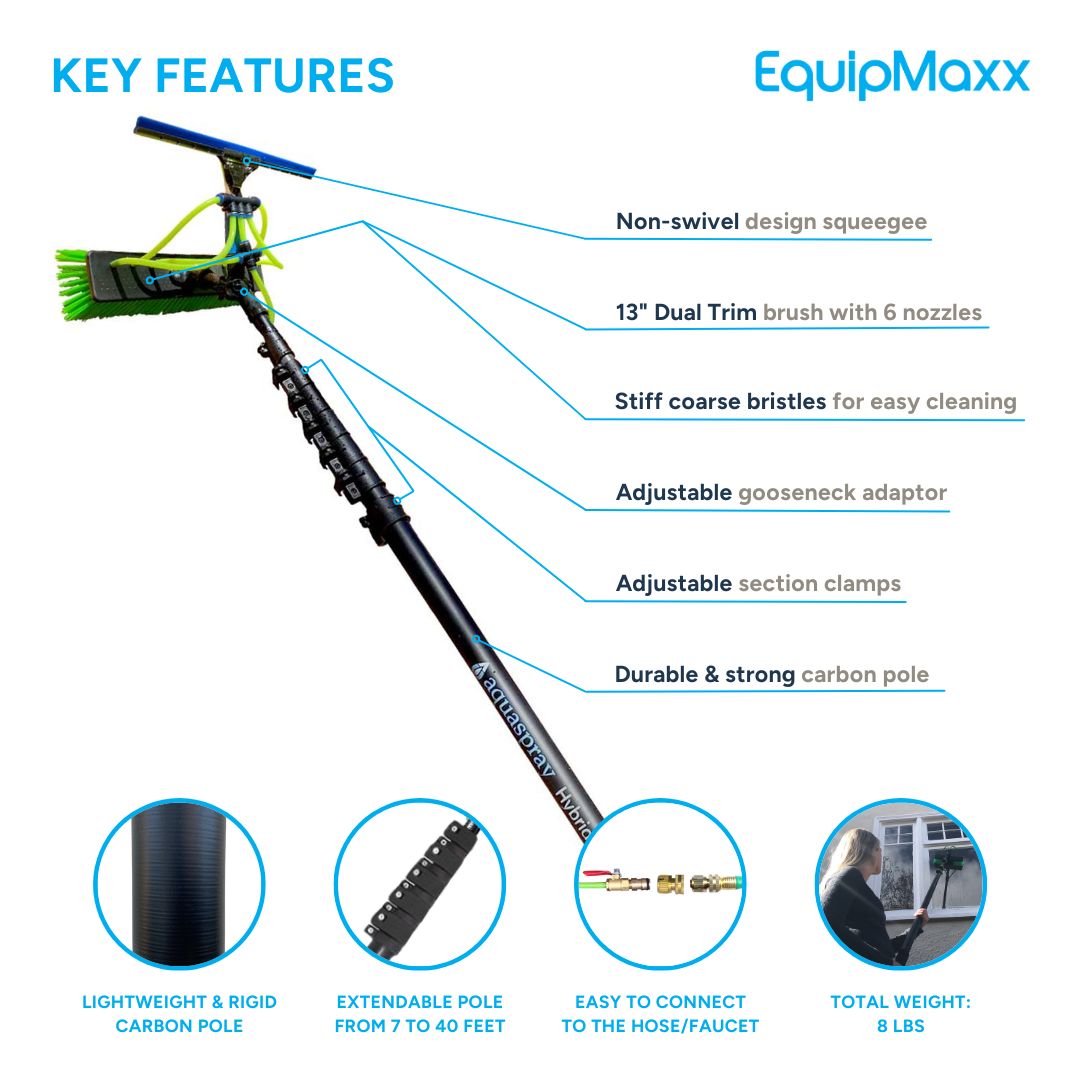 KEY FEATURES

EquipMaxx

Non-swivel design squeegee

13" Dual Trim brush with 6 nozzles

Stiff coarse bristles for easy cleaning

Adjustable gooseneck adaptor

Adjustable section clamps

Durable & strong carbon pole

aquaspray Hybrid

LIGHTWEIGHT & RIGID CARBON POLE

EXTENDABLE POLE FROM 7 TO 40 FEET

EASY TO CONNECT TO THE HOSE/FAUCET

TOTAL WEIGHT: 8 LBS