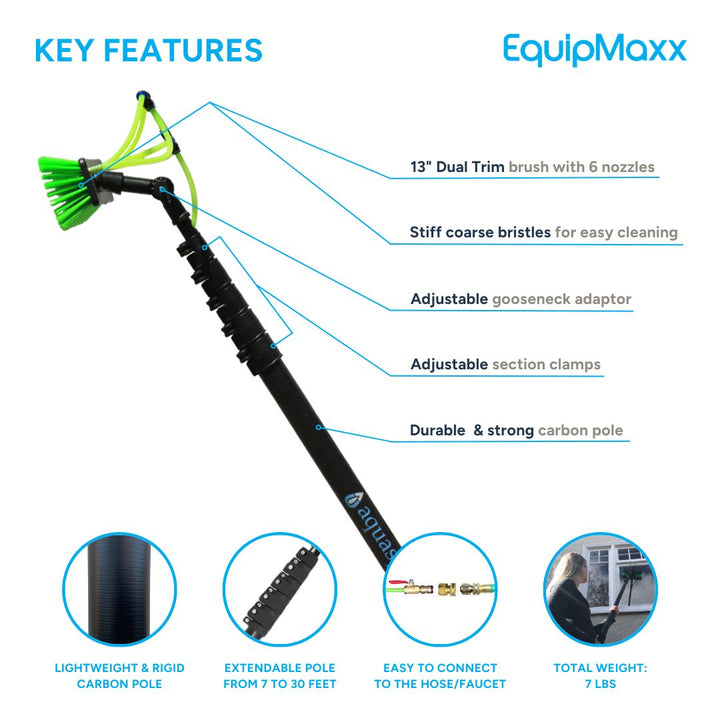 KEY FEATURES

EquipMaxx

13" Dual Trim brush with 6 nozzles

Stiff coarse bristles for easy cleaning

Adjustable gooseneck adaptor

Adjustable section clamps

Durable & strong carbon pole

aquas

LIGHTWEIGHT & RIGID CARBON POLE

EXTENDABLE POLE FROM 7 TO 30 FEET

EASY TO CONNECT TO THE HOSE/FAUCET

TOTAL WEIGHT: 7 LBS