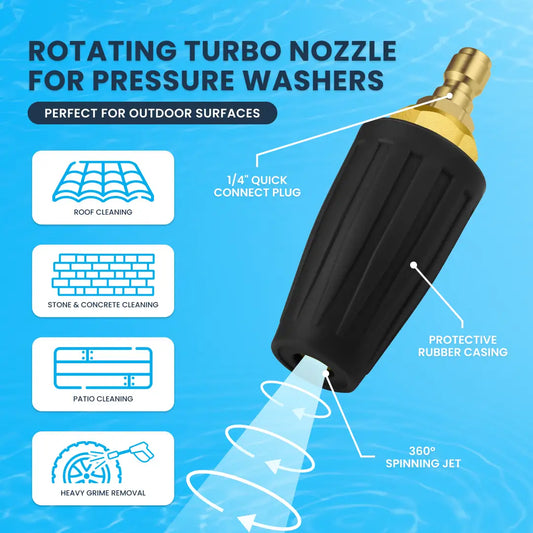 ROTATING TURBO NOZZLE FOR PRESSURE WASHERS

PERFECT FOR OUTDOOR SURFACES

ROOF CLEANING

STONE & CONCRETE CLEANING

PATIO CLEANING

HEAVY GRIME REMOVAL

1/4" QUICK CONNECT PLUG

PROTECTIVE RUBBER CASING

360° SPINNING JET