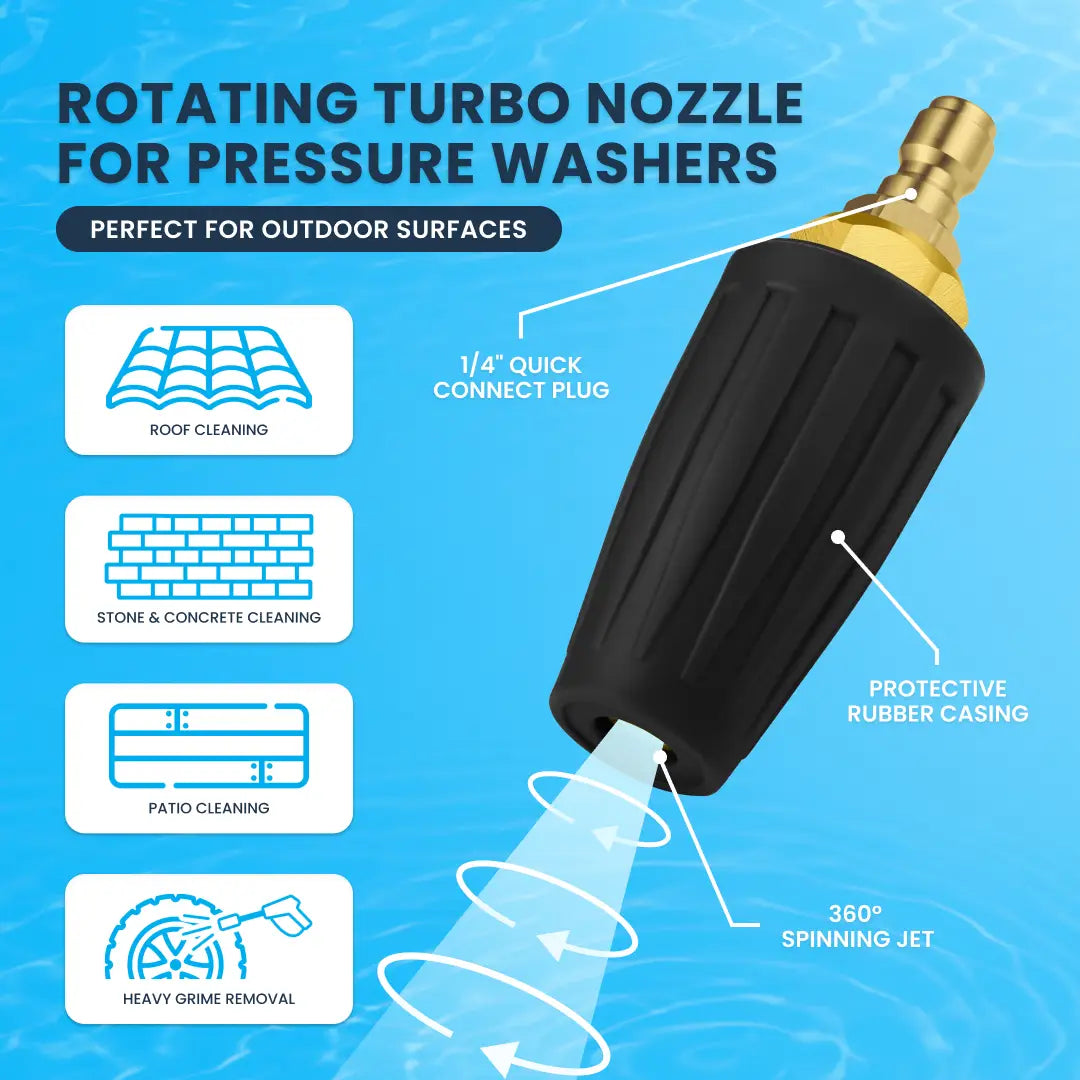 ROTATING TURBO NOZZLE FOR PRESSURE WASHERS

PERFECT FOR OUTDOOR SURFACES

ROOF CLEANING

STONE & CONCRETE CLEANING

PATIO CLEANING

HEAVY GRIME REMOVAL

1/4" QUICK CONNECT PLUG

PROTECTIVE RUBBER CASING

360º SPINNING JET